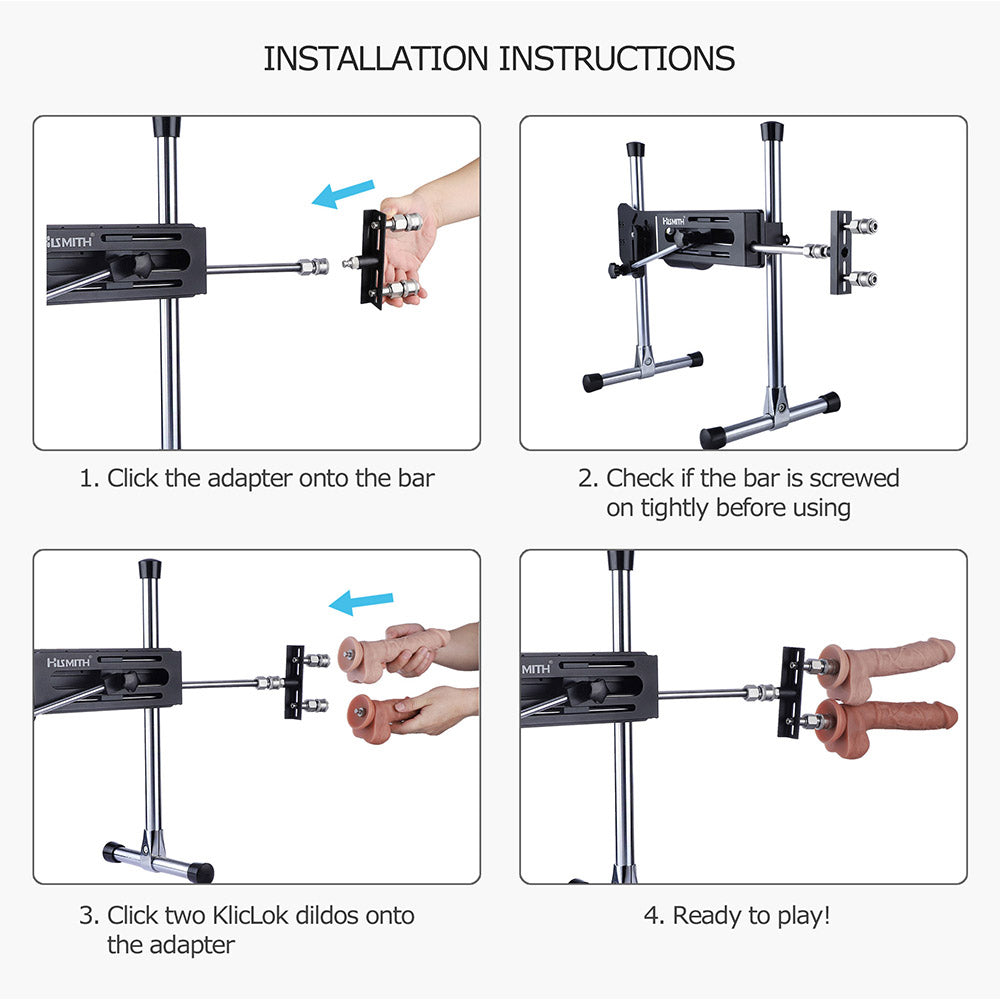 INSTALLATION INSTRUCTIONS

HISMITH

1. Click the adapter onto the bar

HISMITH

2. Check if the bar is screwed on tightly before using

HISMITH

3. Click two KlicLok dildos onto the adapter

SMITH

4. Ready to play!